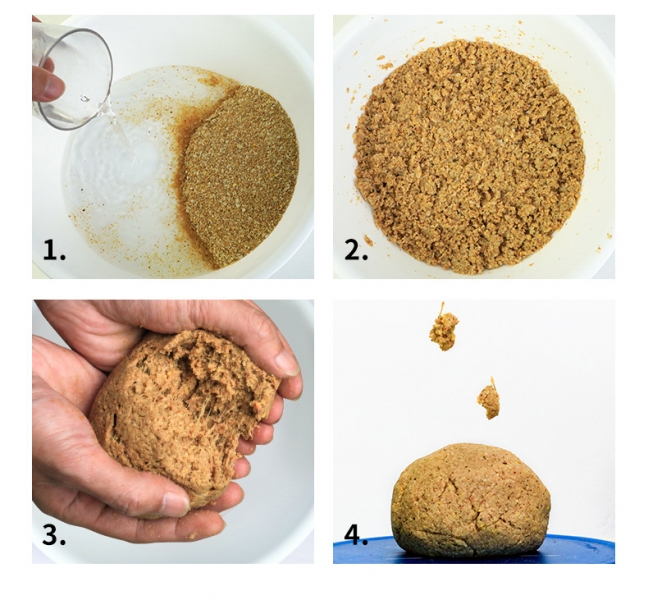 1.

2.

3.

4.